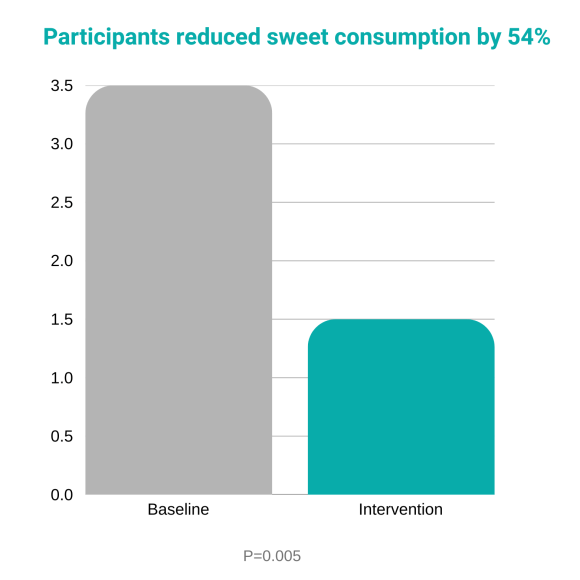 Participants reduced sweet consumption by 54%

3.5
3.0
2.5
2.0
1.5
1.0
0.5
0.0

Baseline
Intervention

P=0.005